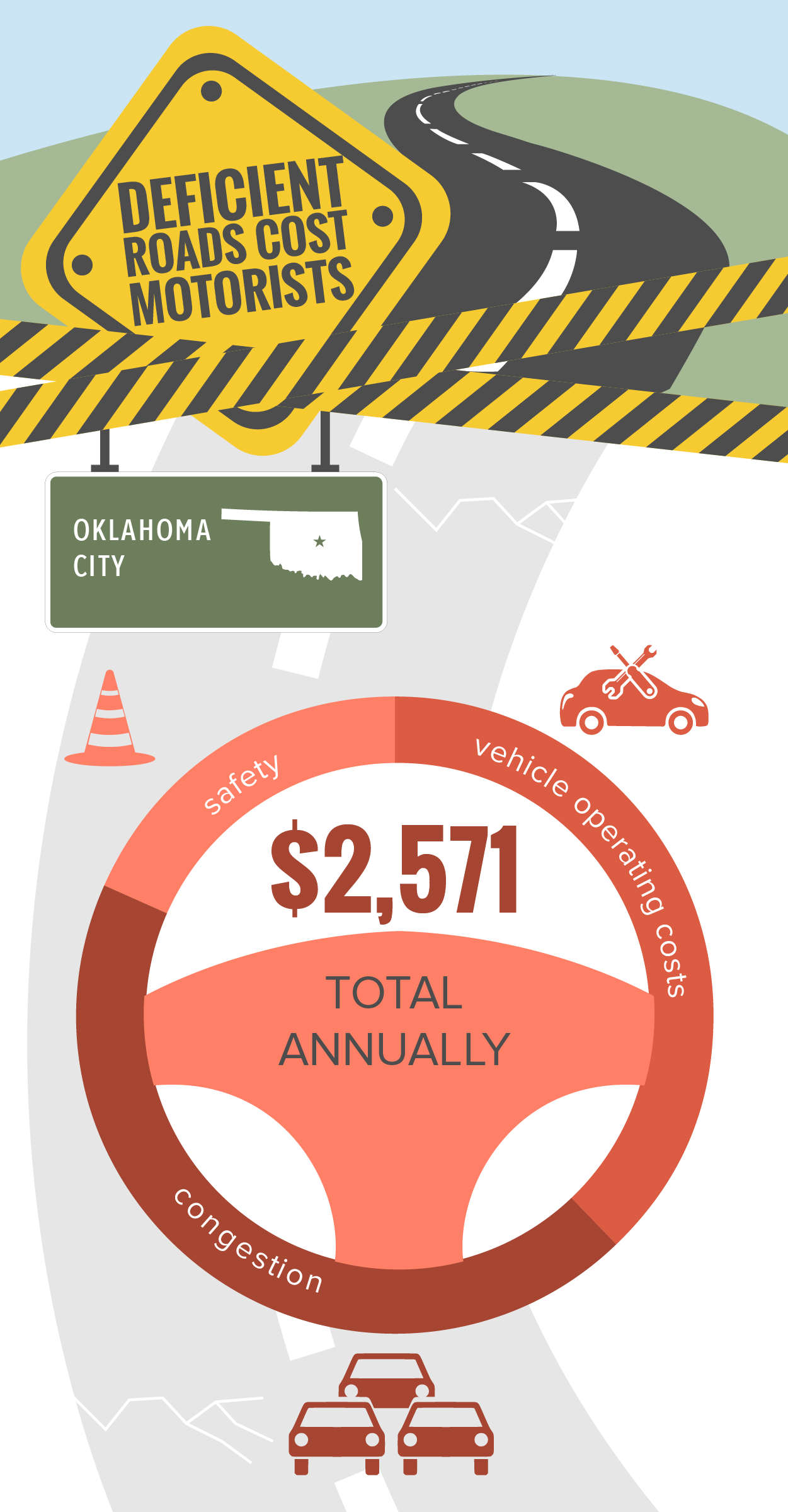 DEFICIENT ROADS COST MOTORISTS

OKLAHOMA CITY

safety

vehicle operating costs

$2,571

TOTAL ANNUALLY

congestion