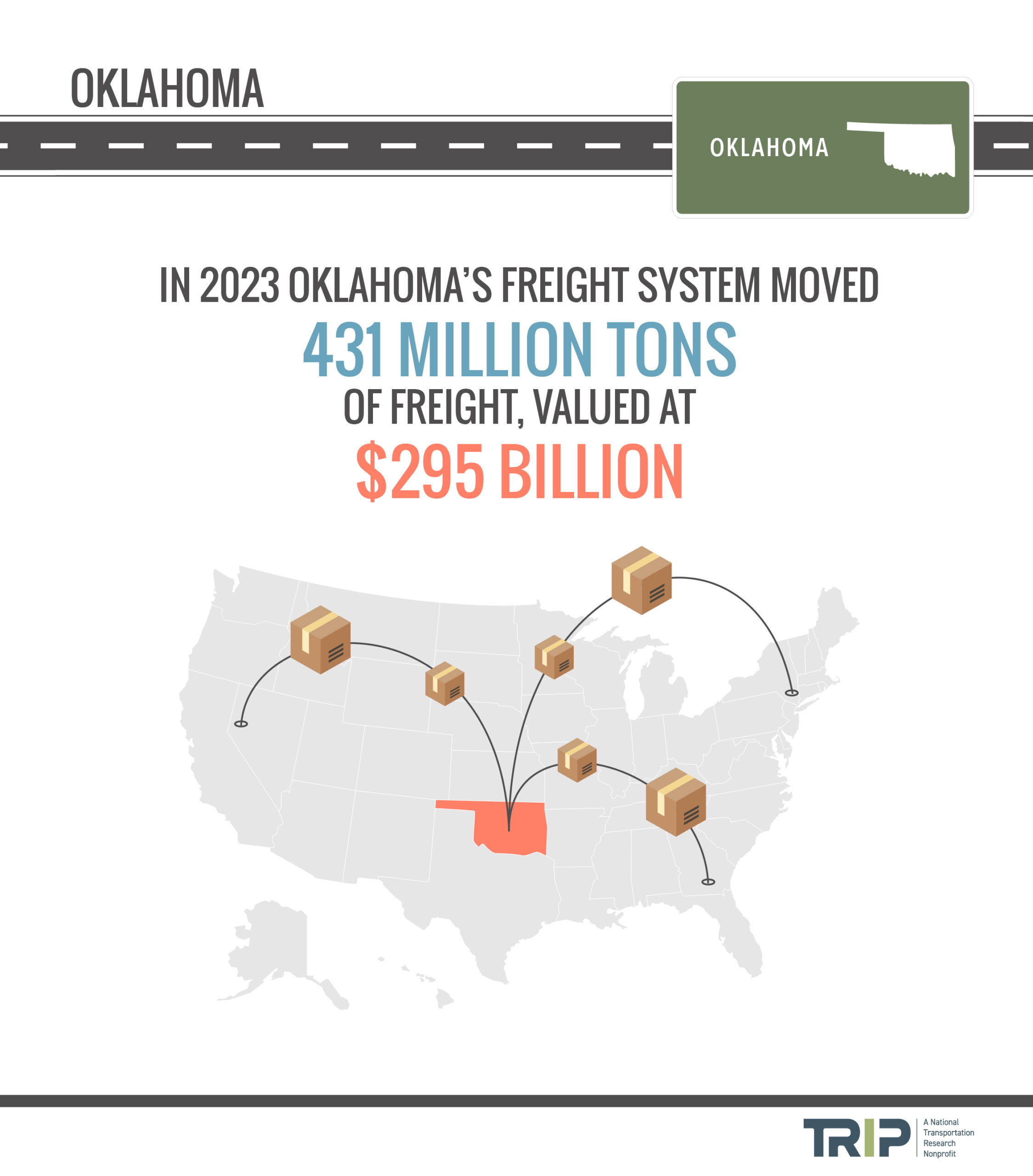 OKLAHOMA

OKLAHOMA

IN 2023 OKLAHOMA'S FREIGHT SYSTEM MOVED
431 MILLION TONS
OF FREIGHT, VALUED AT
$295 BILLION

TRIP
A National Transportation Research Nonprofit