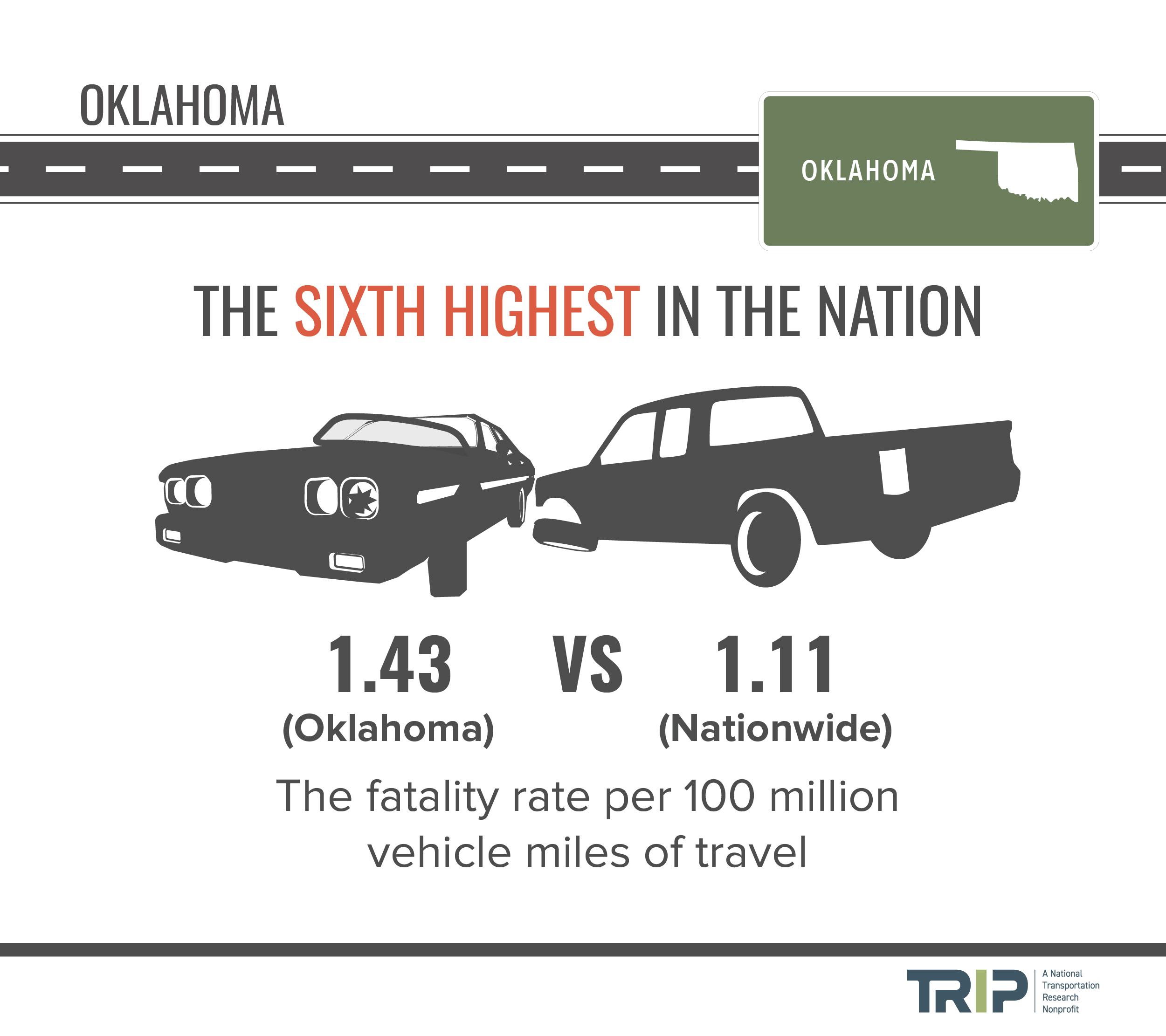 OKLAHOMA

OKLAHOMA

THE SIXTH HIGHEST IN THE NATION

1.43 (Oklahoma) VS 1.11 (Nationwide)

The fatality rate per 100 million vehicle miles of travel

TRIP A National Transportation Research Nonprofit