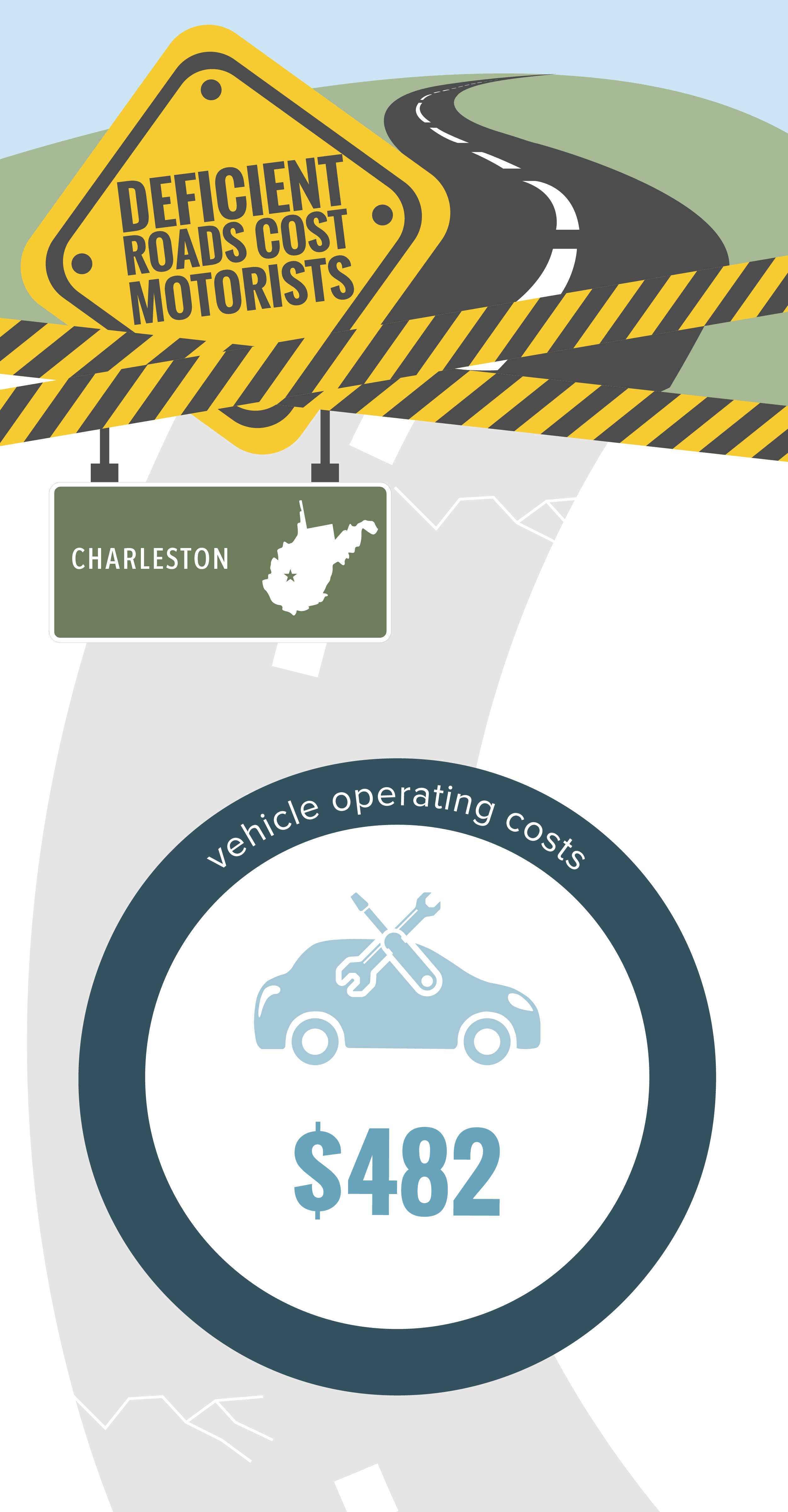 DEFICIENT ROADS COST MOTORISTS

CHARLESTON

vehicle operating costs

$482