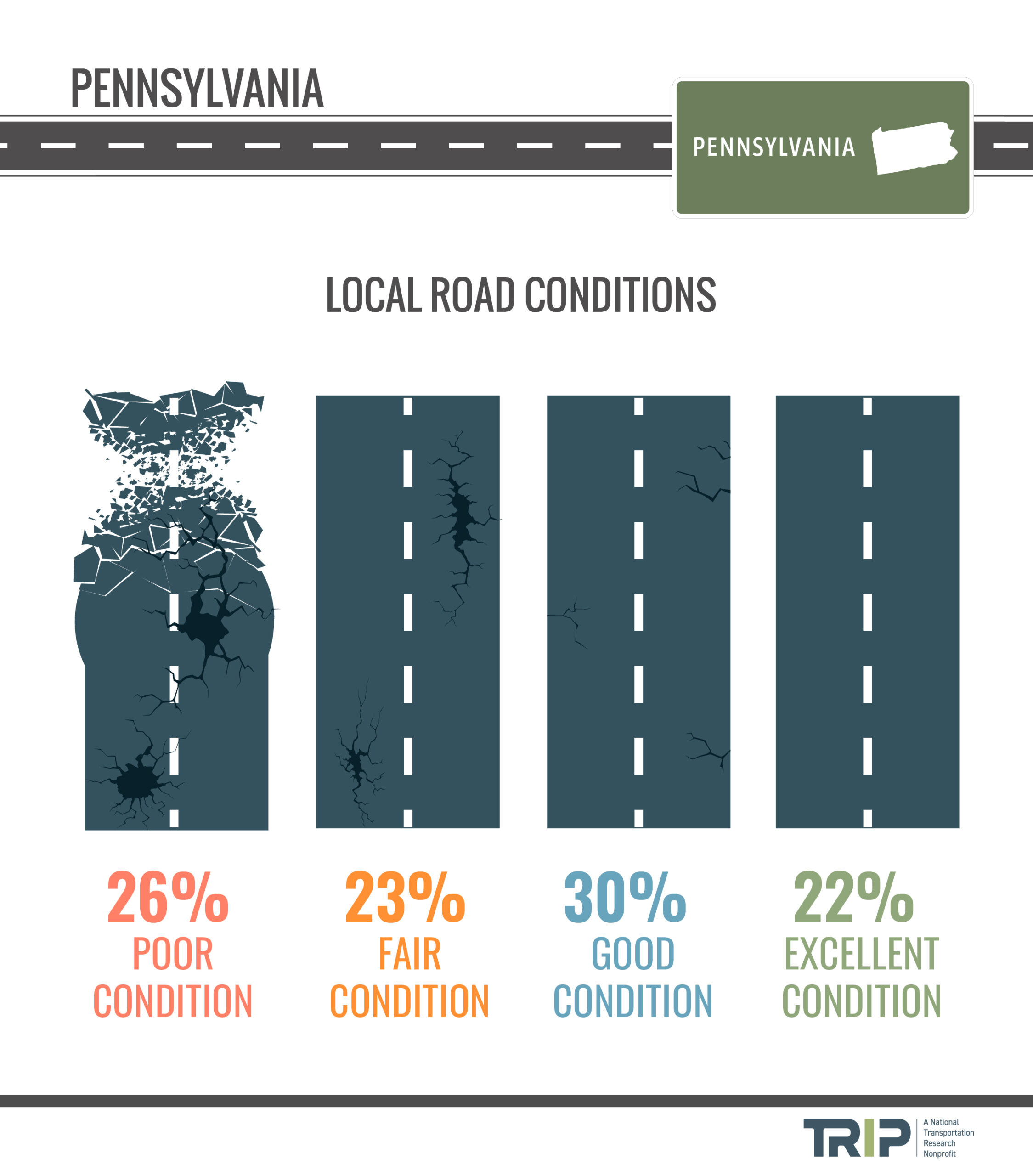 PENNSYLVANIA

PENNSYLVANIA

LOCAL ROAD CONDITIONS

26%
POOR
CONDITION

23%
FAIR
CONDITION

30%
GOOD
CONDITION

22%
EXCELLENT
CONDITION

TRIP
A National
Transportation
Research
Nonprofit