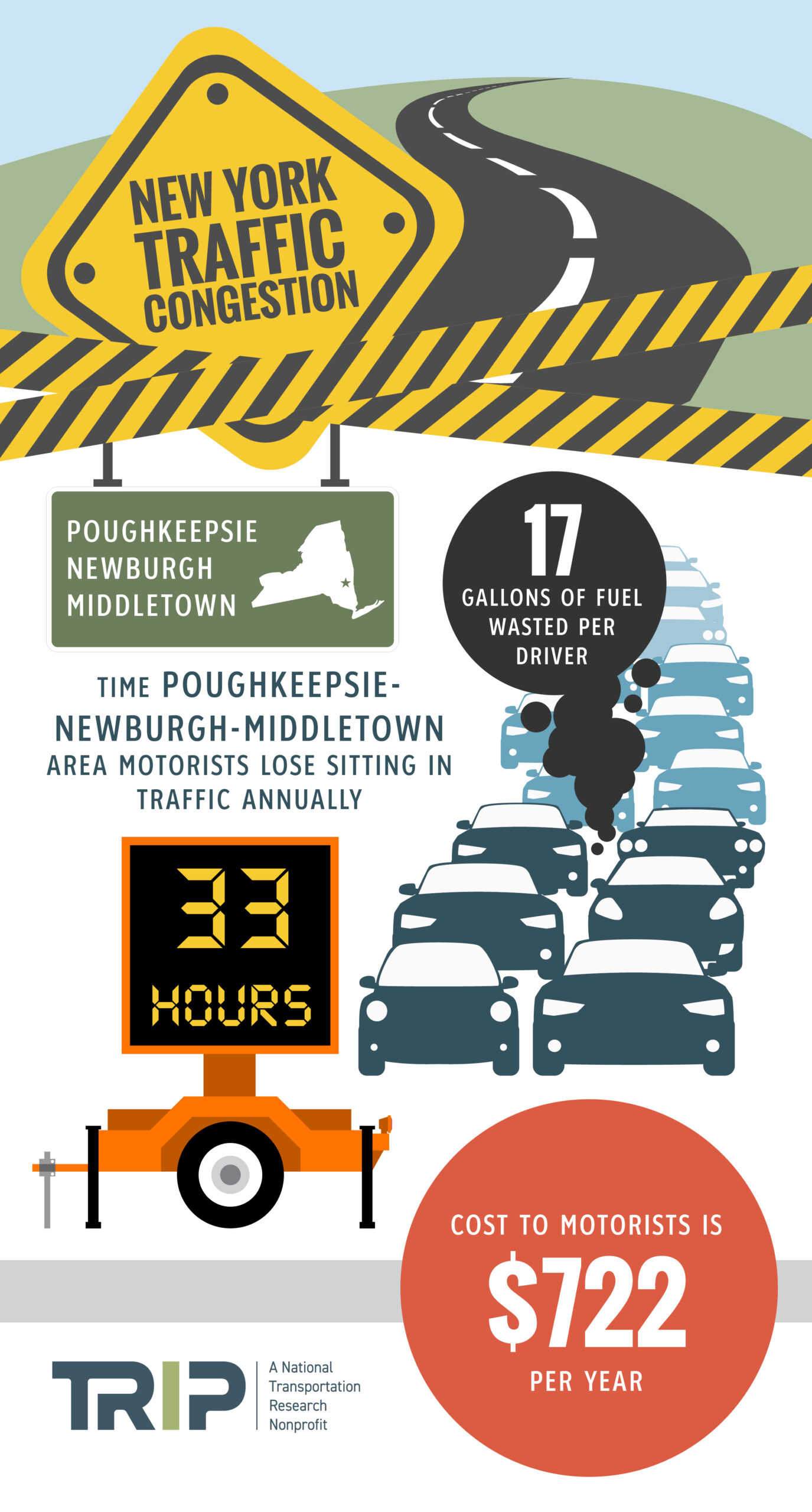 NEW YORK TRAFFIC CONGESTION

POUGHKEEPSIE
NEWBURGH
MIDDLETOWN

17
GALLONS OF FUEL WASTED PER DRIVER

TIME POUGHKEEPSIE-NEWBURGH-MIDDLETOWN AREA MOTORISTS LOSE SITTING IN TRAFFIC ANNUALLY

33
HOURS

COST TO MOTORISTS IS
$722
PER YEAR

TRIP
A National Transportation Research Nonprofit