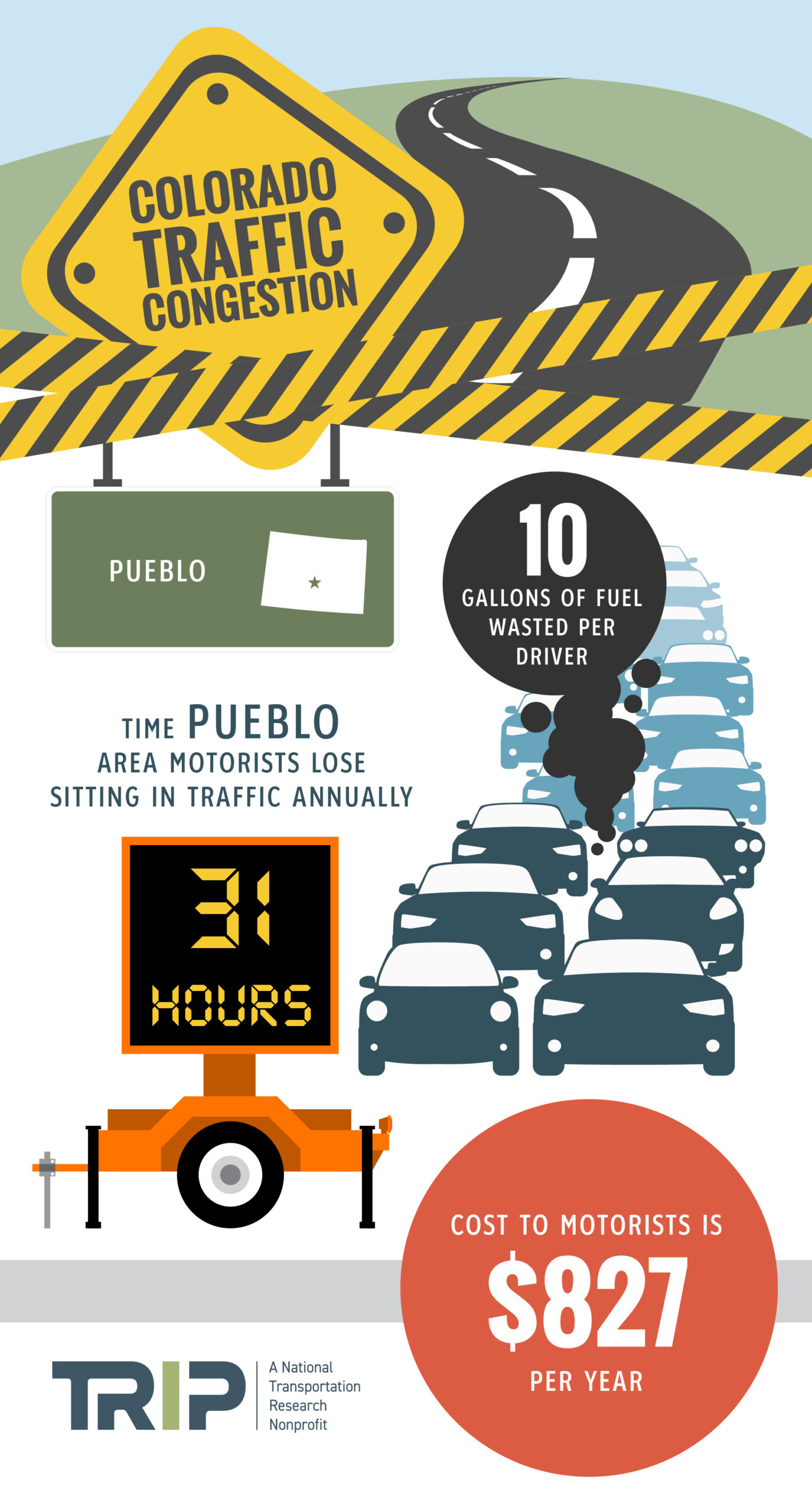 COLORADO TRAFFIC CONGESTION

PUEBLO

10
GALLONS OF FUEL WASTED PER DRIVER

TIME PUEBLO AREA MOTORISTS LOSE SITTING IN TRAFFIC ANNUALLY

31
HOURS

COST TO MOTORISTS IS
$827
PER YEAR

TRIP
A National Transportation Research Nonprofit