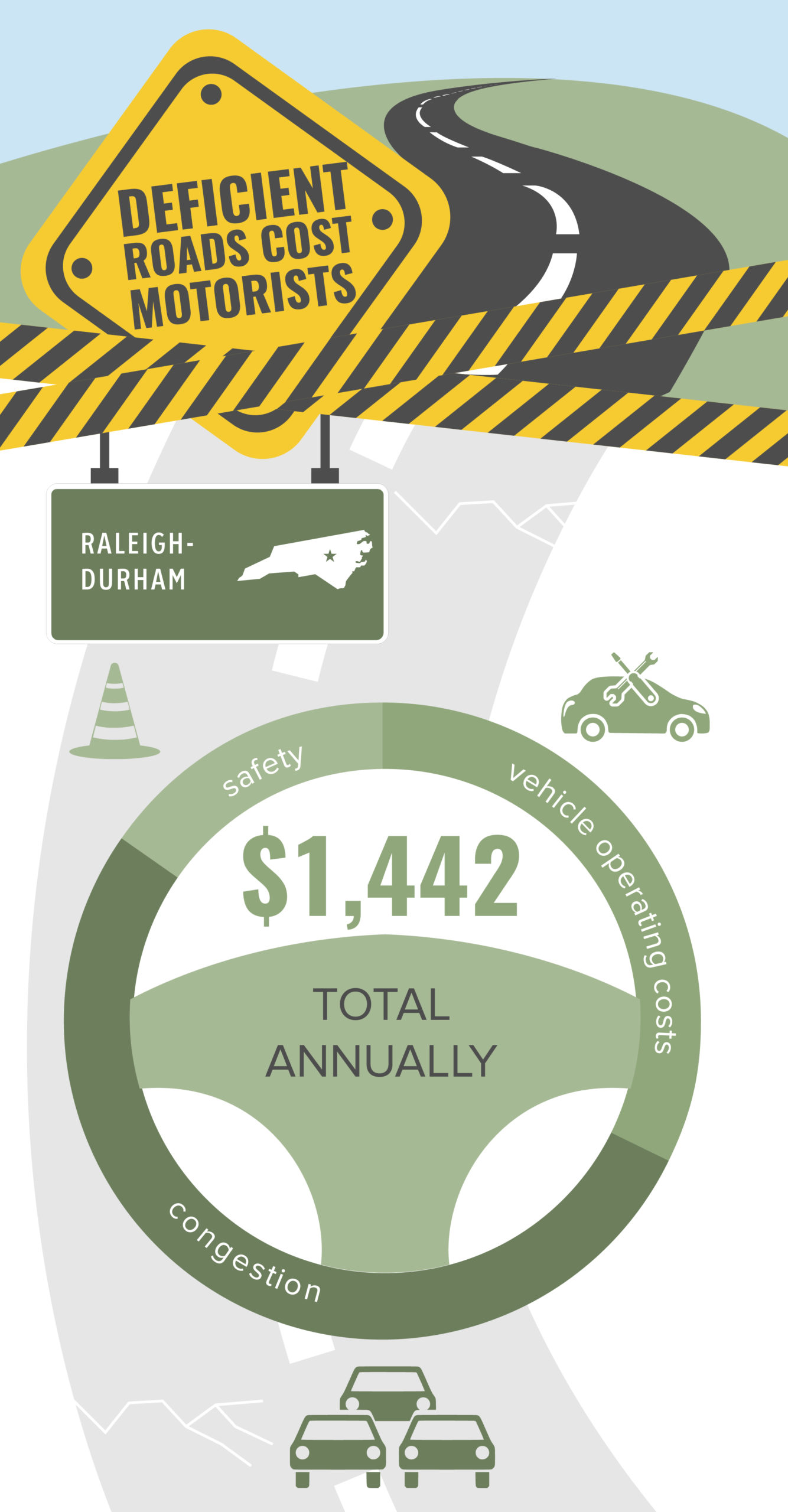 DEFICIENT ROADS COST MOTORISTS

RALEIGH-DURHAM

safety

vehicle operating costs

$1,442

TOTAL ANNUALLY

congestion