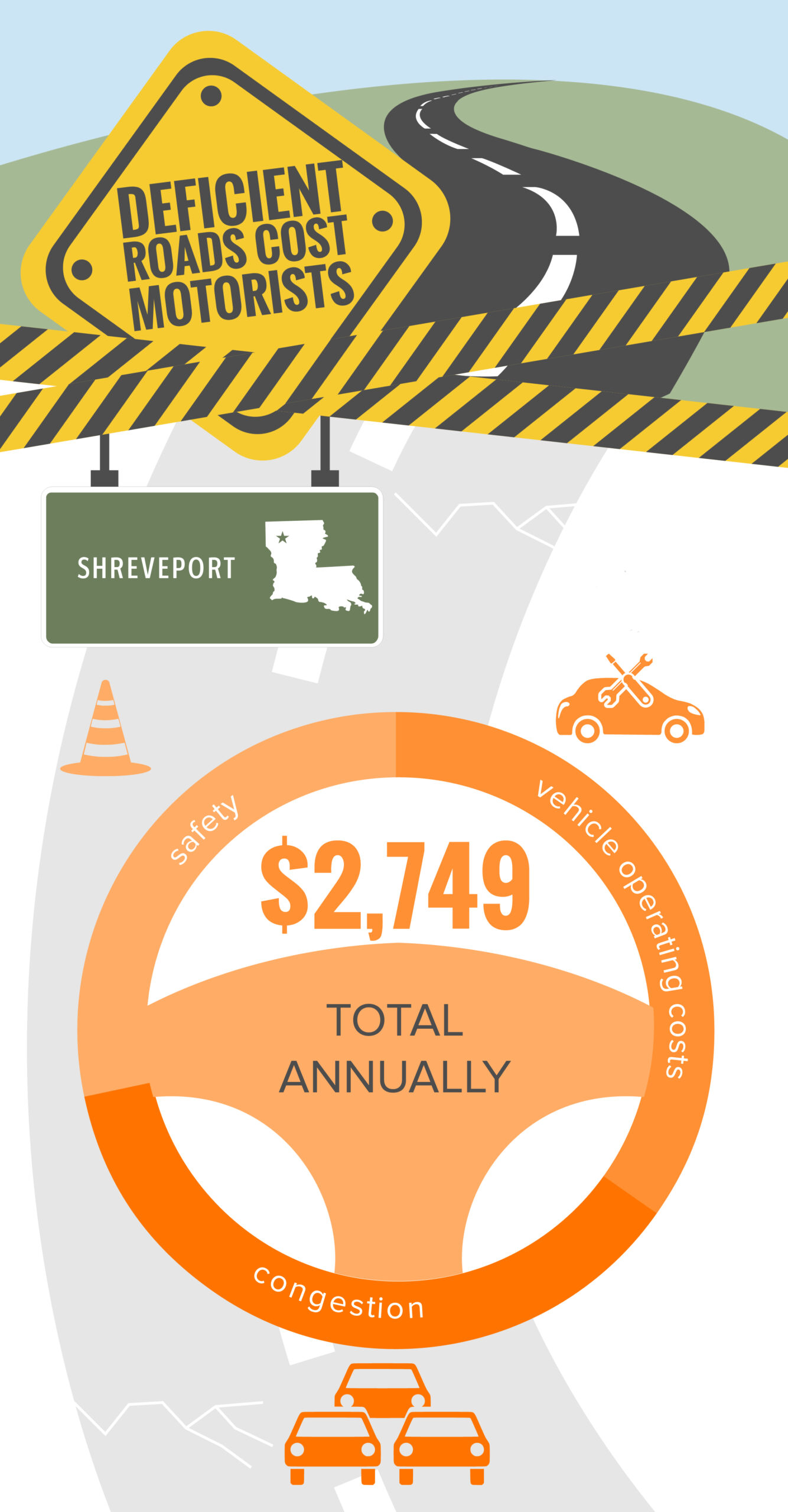 DEFICIENT ROADS COST MOTORISTS

SHREVEPORT

safety

vehicle operating costs

$2,749

TOTAL ANNUALLY

congestion