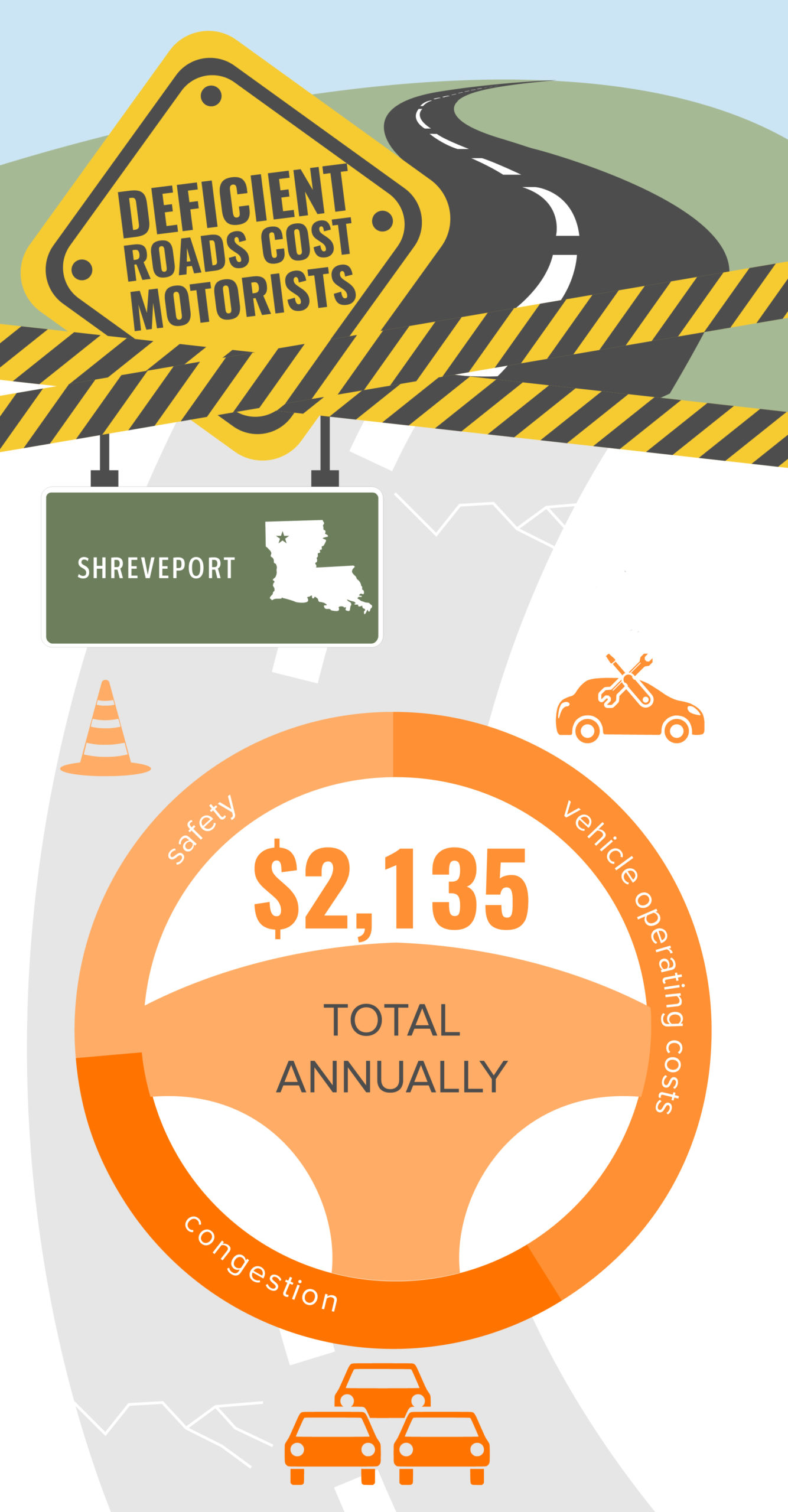 DEFICIENT ROADS COST MOTORISTS

SHREVEPORT

safety

vehicle operating costs

$2,135

TOTAL ANNUALLY

congestion