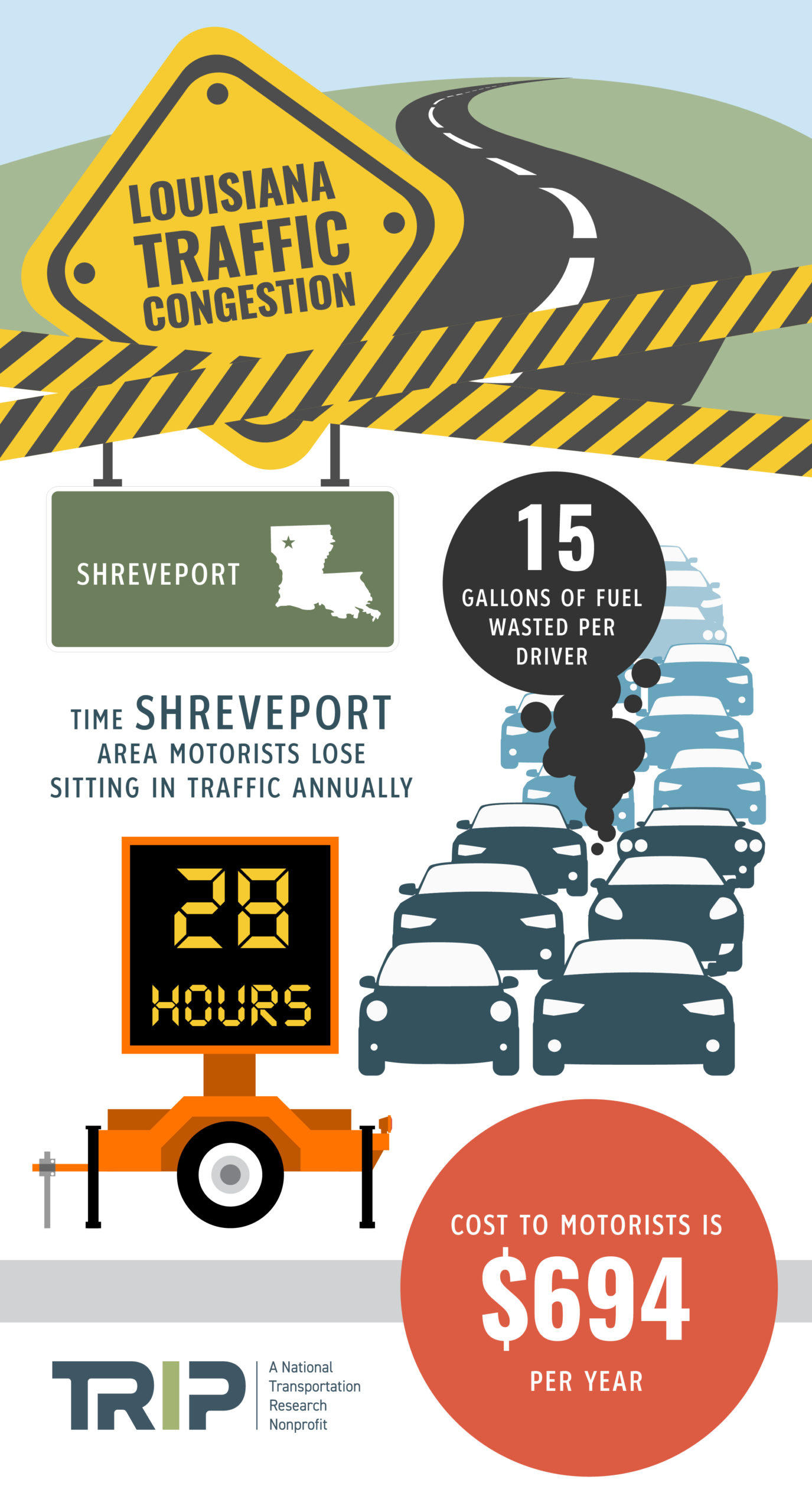 LOUISIANA TRAFFIC CONGESTION

SHREVEPORT

15
GALLONS OF FUEL WASTED PER DRIVER

TIME SHREVEPORT AREA MOTORISTS LOSE SITTING IN TRAFFIC ANNUALLY

28
HOURS

COST TO MOTORISTS IS
$694
PER YEAR

TRIP
A National Transportation Research Nonprofit