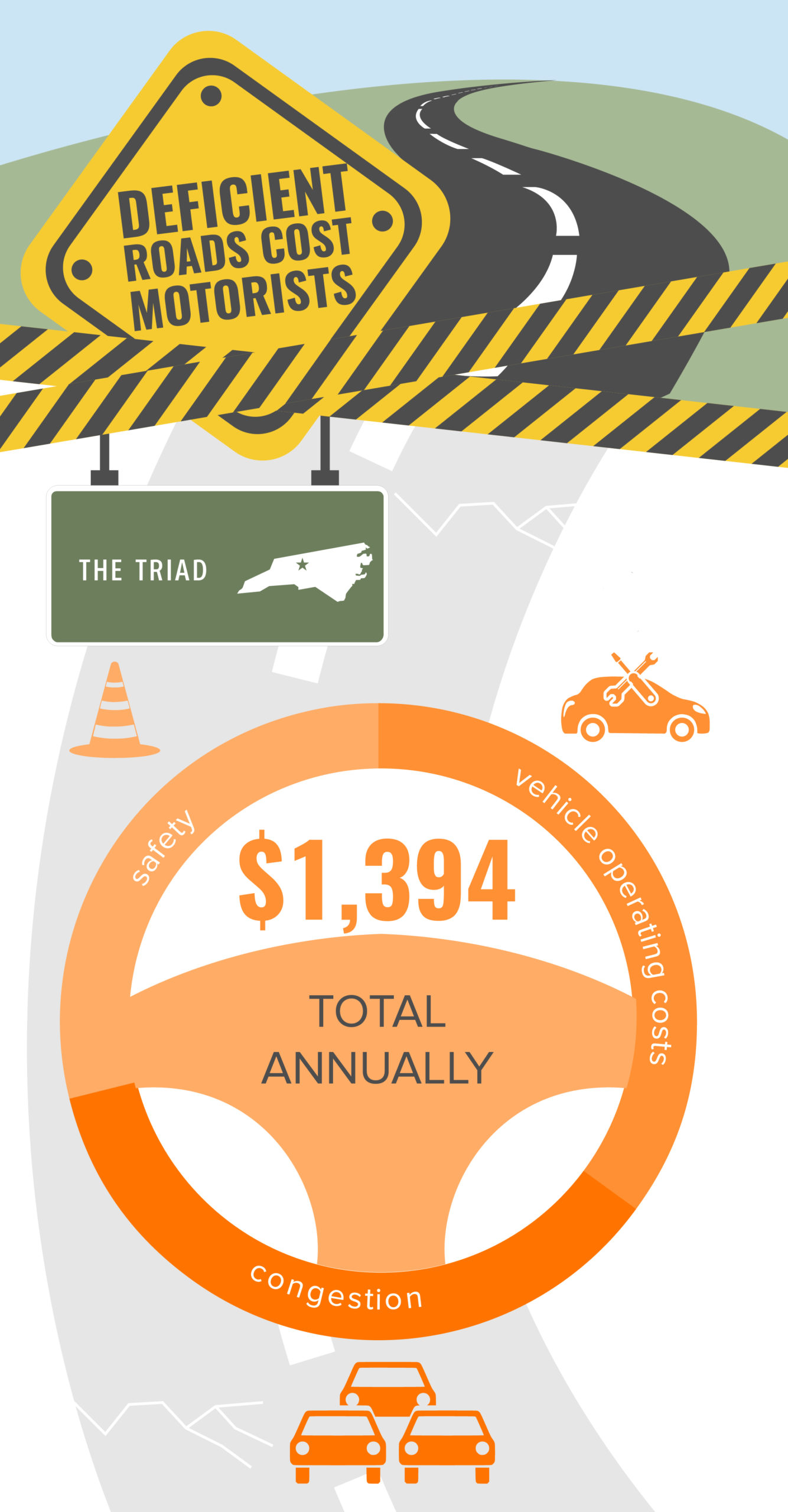 DEFICIENT ROADS COST MOTORISTS

THE TRIAD

safety

vehicle operating costs

$1,394

TOTAL ANNUALLY

congestion