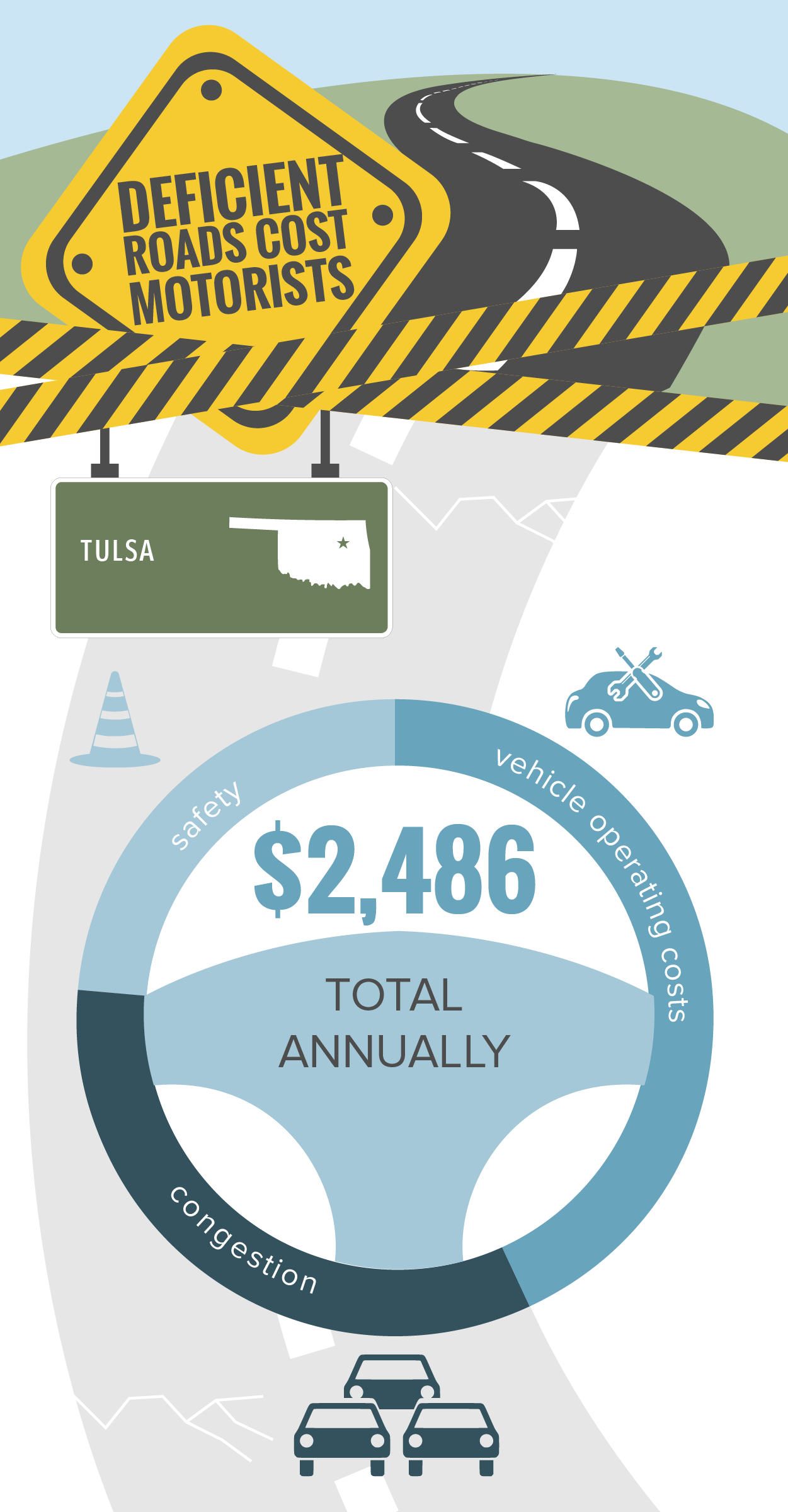 DEFICIENT ROADS COST MOTORISTS

TULSA

safety

vehicle operating costs

$2,486

TOTAL ANNUALLY

congestion