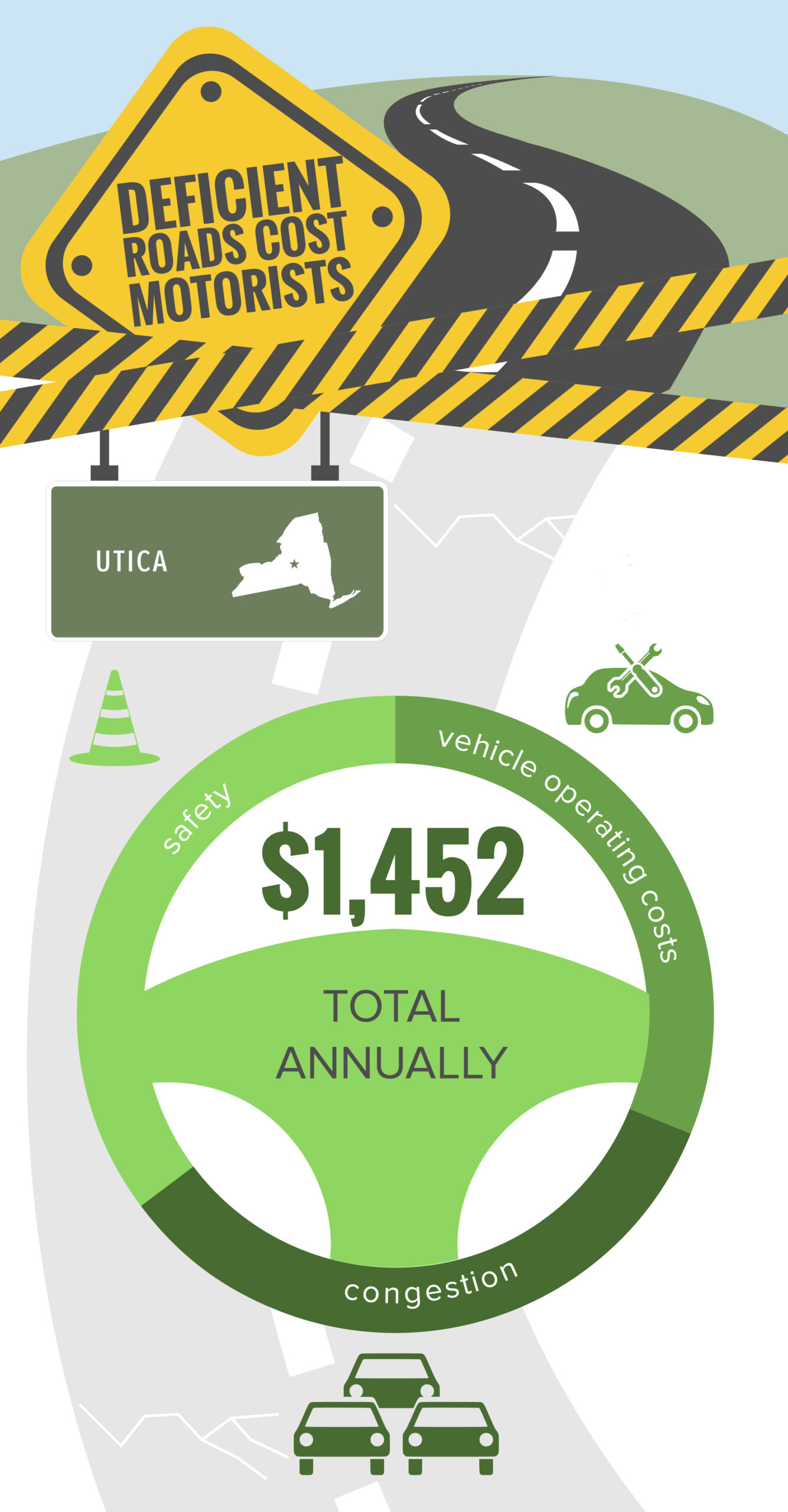 DEFICIENT ROADS COST MOTORISTS

UTICA

safety

vehicle operating costs

$1,452

TOTAL ANNUALLY

congestion