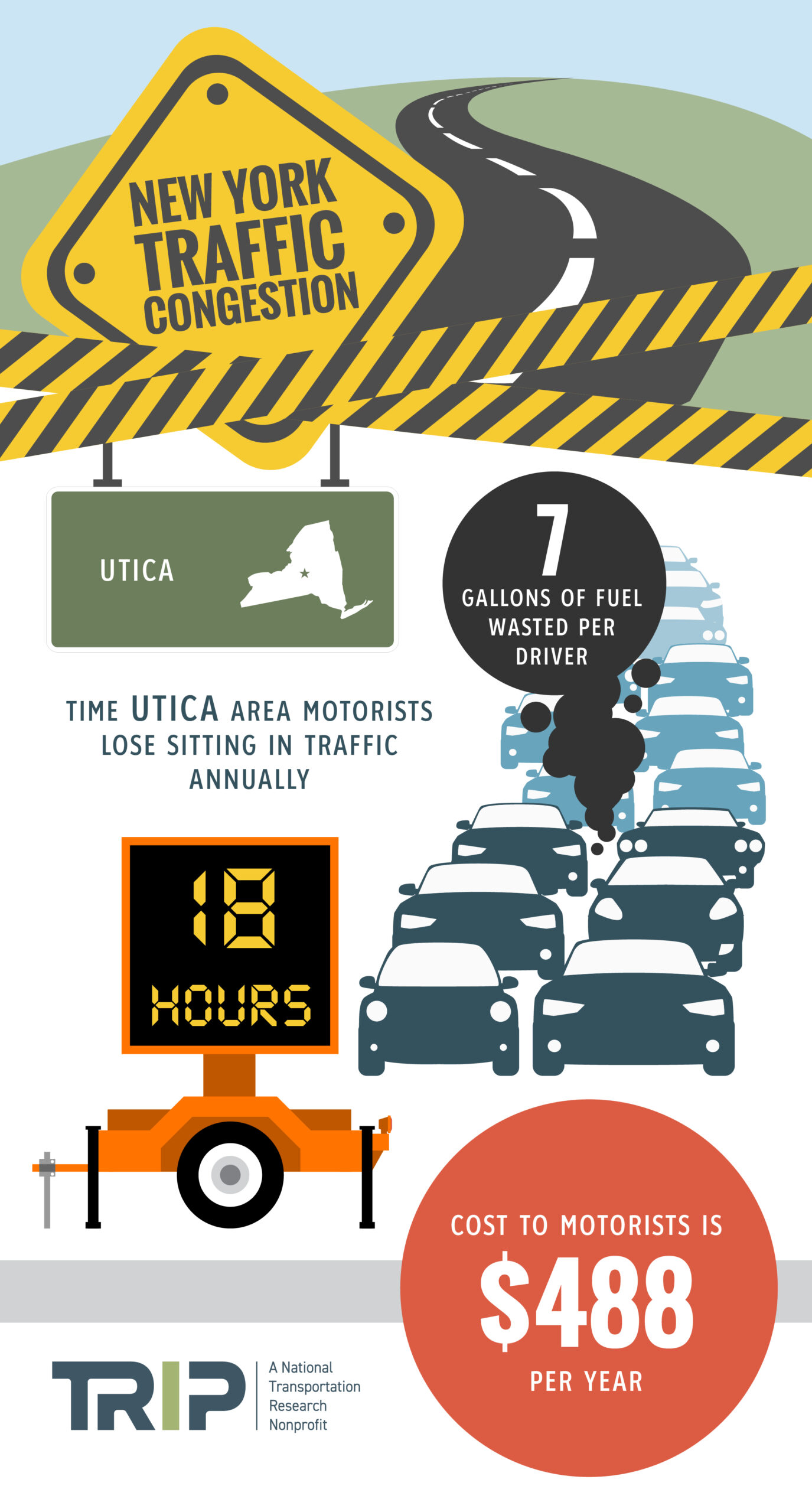 NEW YORK TRAFFIC CONGESTION

UTICA

7
GALLONS OF FUEL WASTED PER DRIVER

TIME UTICA AREA MOTORISTS LOSE SITTING IN TRAFFIC ANNUALLY

18
HOURS

COST TO MOTORISTS IS
$488
PER YEAR

TRIP
A National Transportation Research Nonprofit