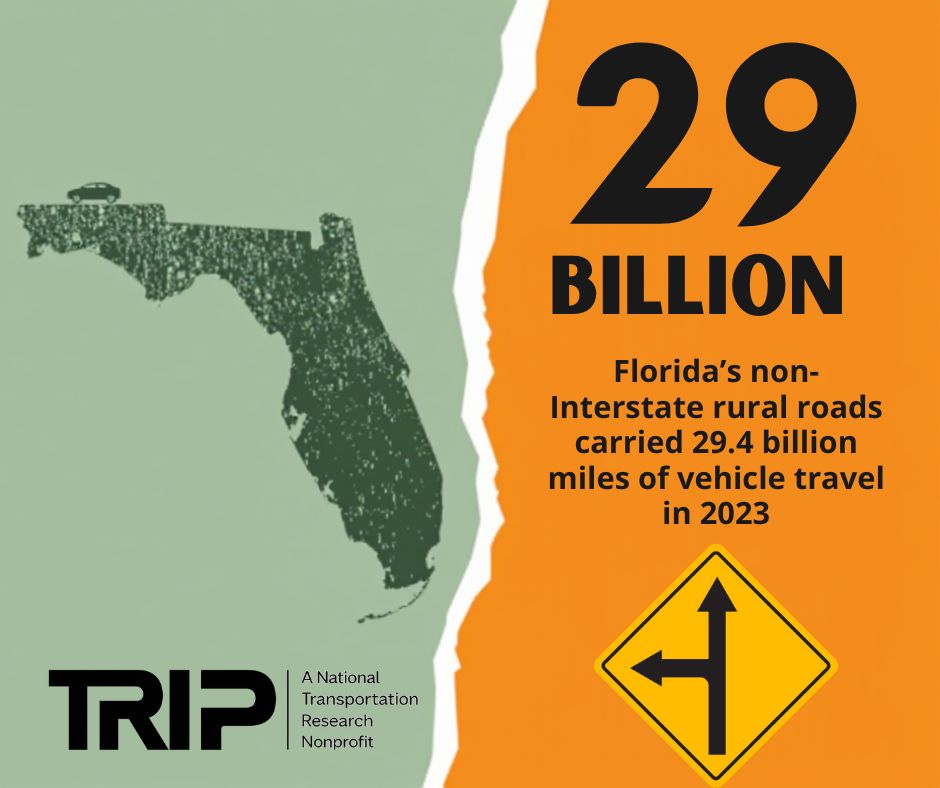 29
BILLION

Florida's non-Interstate rural roads carried 29.4 billion miles of vehicle travel in 2023

TRIP

A National Transportation Research Nonprofit