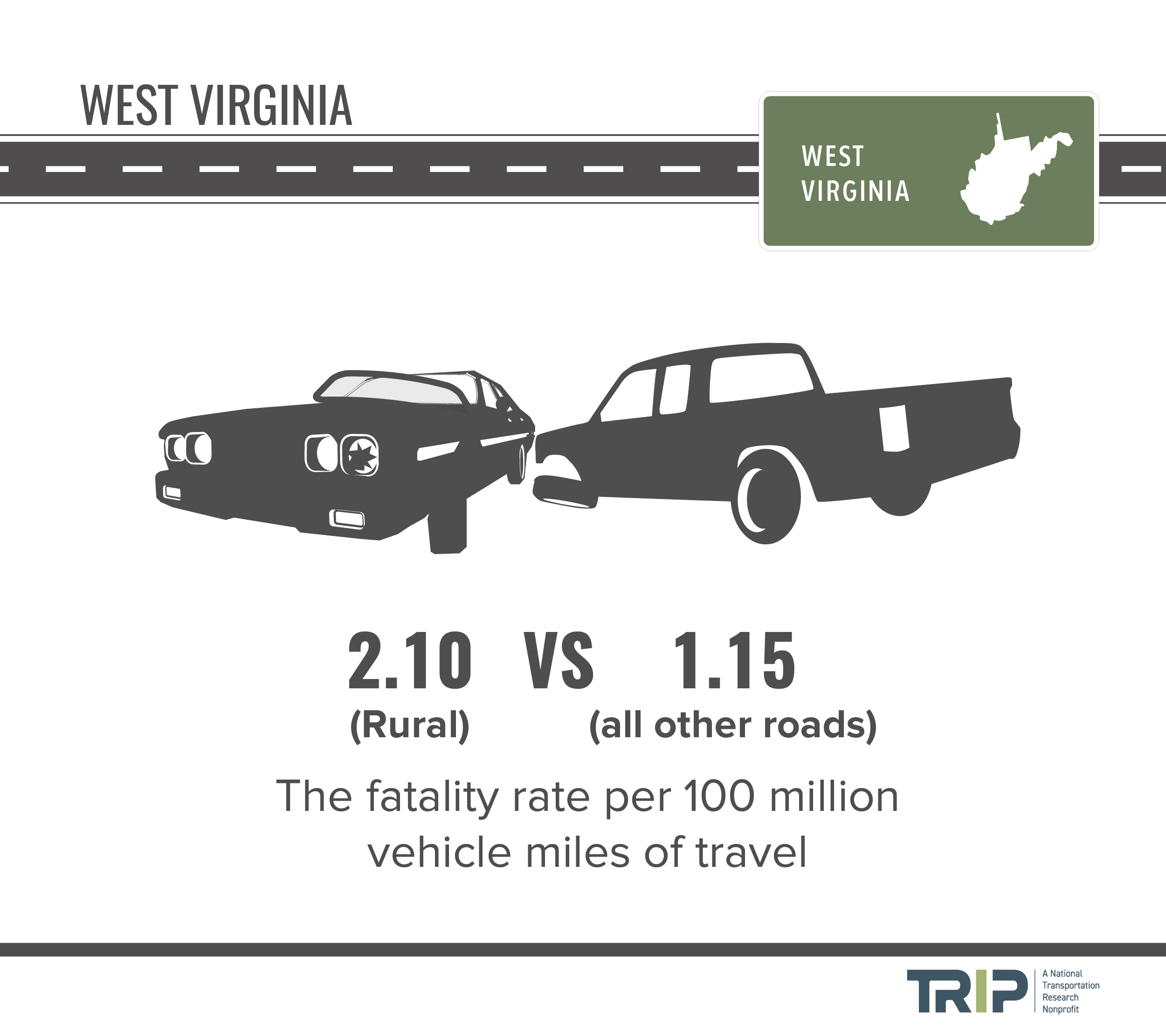 WEST VIRGINIA

WEST VIRGINIA

2.10 VS 1.15
(Rural) (all other roads)

The fatality rate per 100 million vehicle miles of travel

TRIP A National Transportation Research Nonprofit