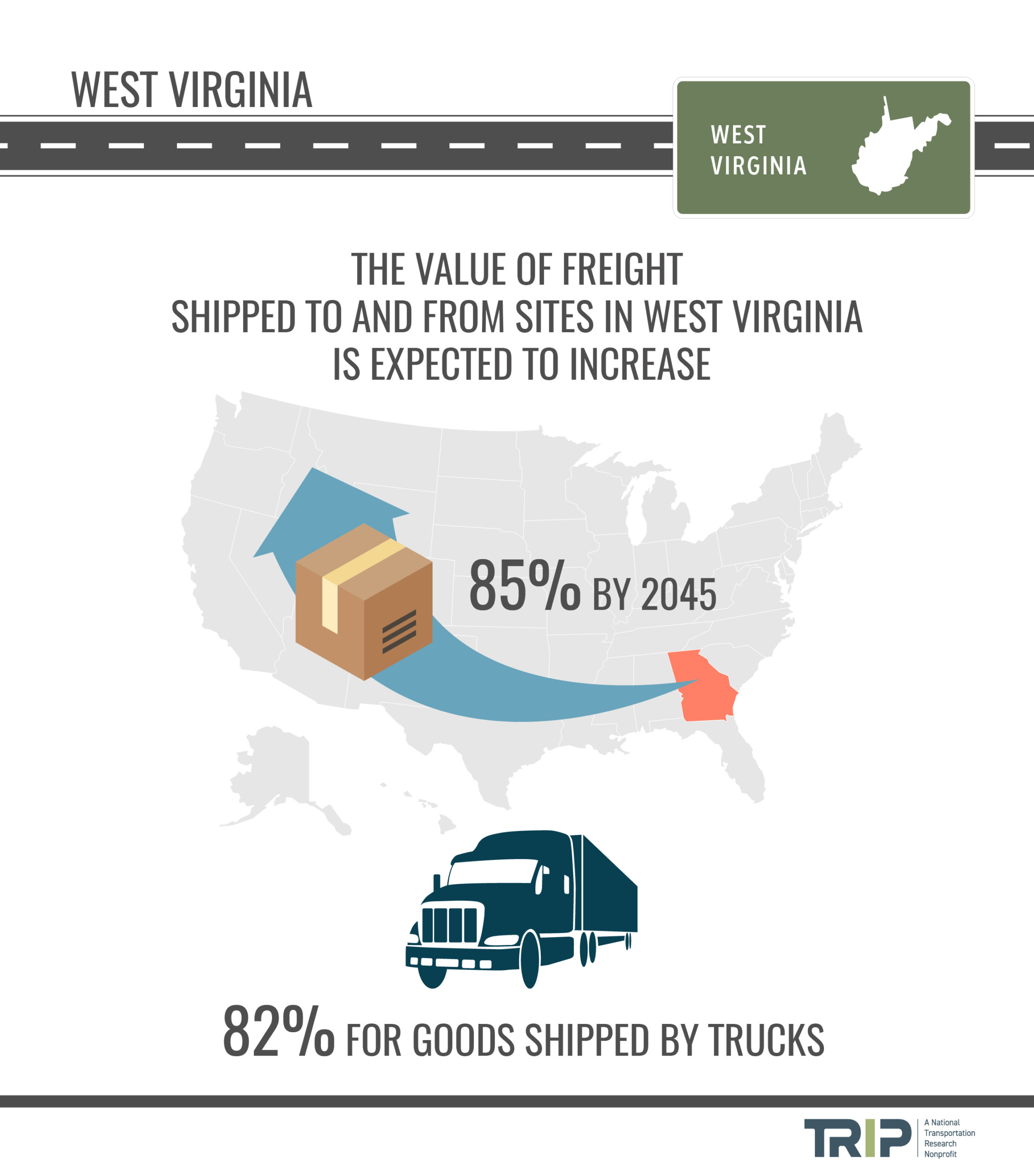 WEST VIRGINIA

WEST VIRGINIA

THE VALUE OF FREIGHT SHIPPED TO AND FROM SITES IN WEST VIRGINIA IS EXPECTED TO INCREASE

85% BY 2045

82% FOR GOODS SHIPPED BY TRUCKS

TRIP A National Transportation Research Nonprofit