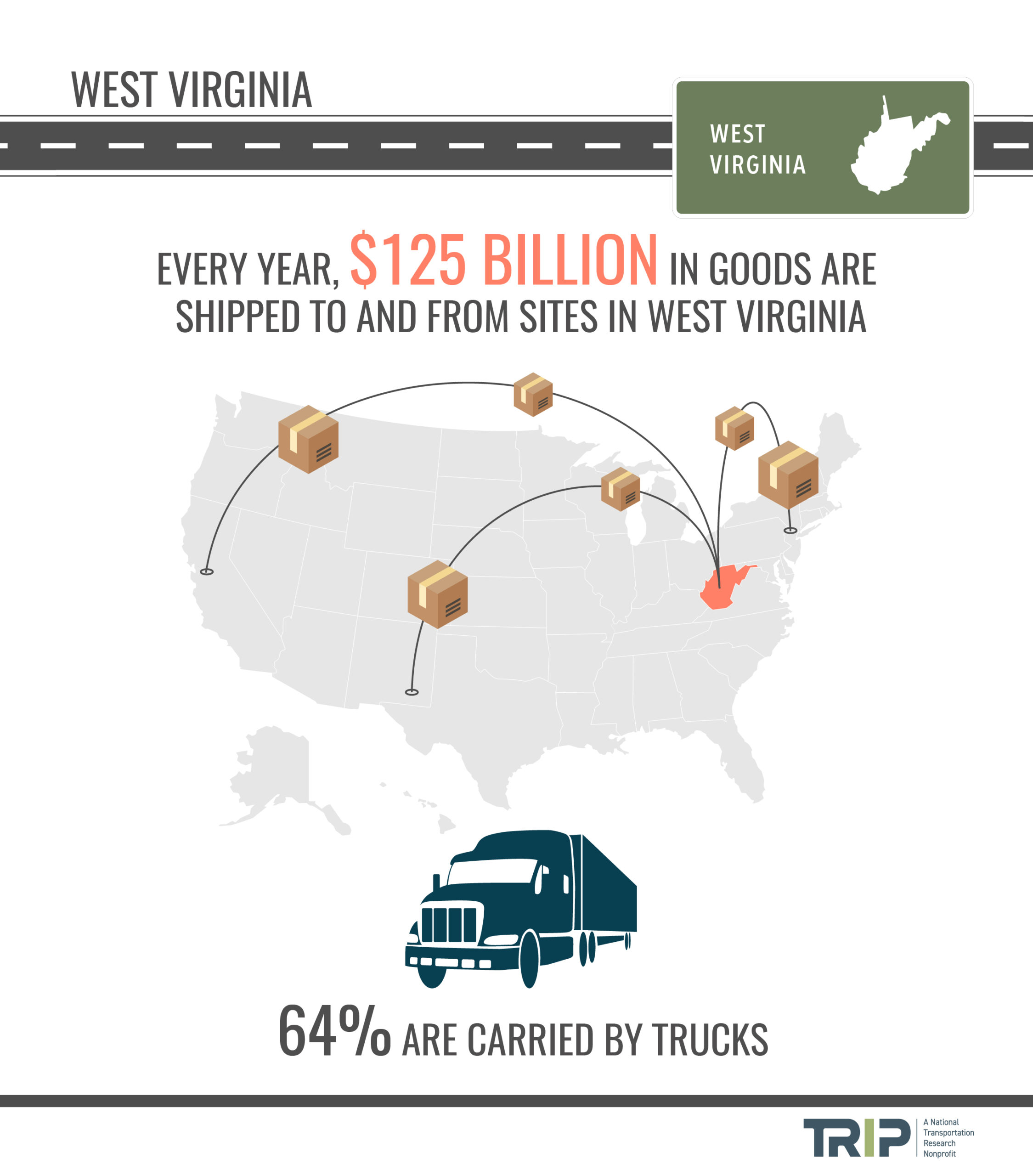 WEST VIRGINIA

WEST VIRGINIA

EVERY YEAR, $125 BILLION IN GOODS ARE SHIPPED TO AND FROM SITES IN WEST VIRGINIA

64% ARE CARRIED BY TRUCKS

TRIP A National Transportation Research Nonprofit