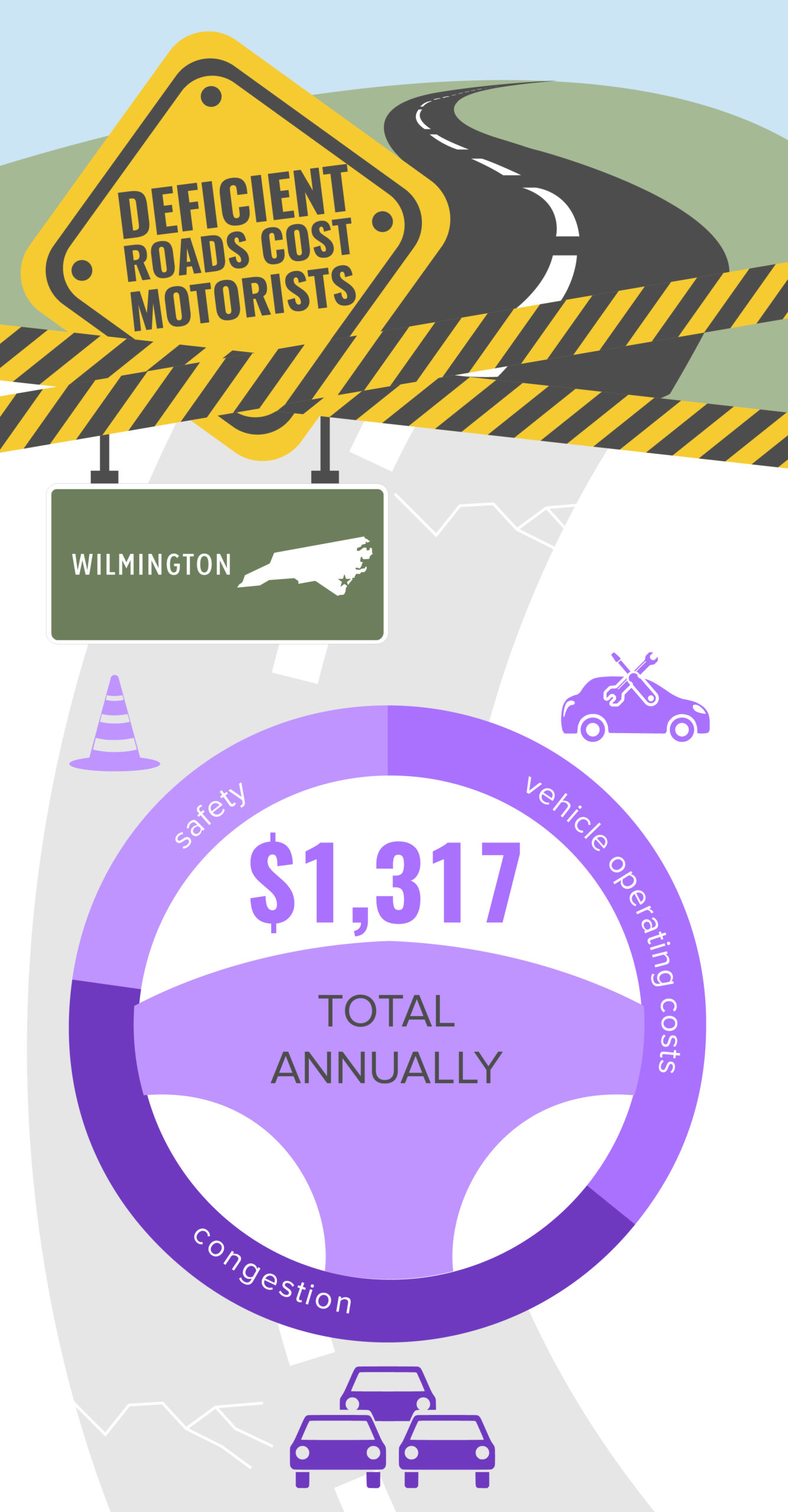 DEFICIENT ROADS COST MOTORISTS

WILMINGTON

safety

vehicle operating costs

$1,317

TOTAL ANNUALLY

congestion