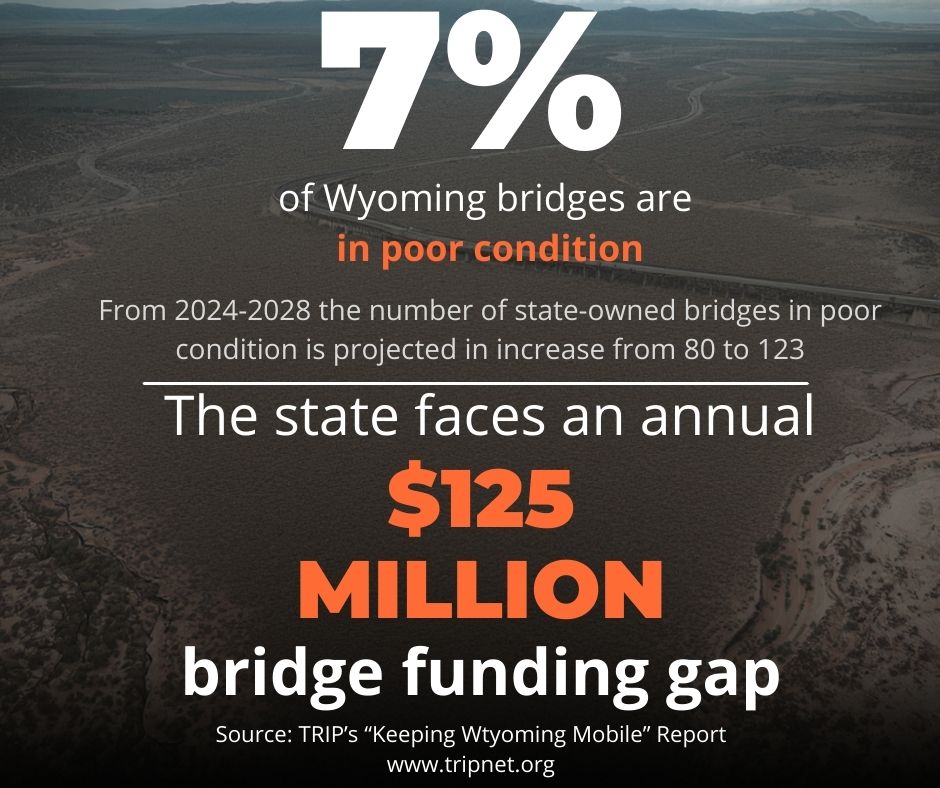 7%

of Wyoming bridges are
in poor condition

From 2024-2028 the number of state-owned bridges in poor condition is projected in increase from 80 to 123

The state faces an annual
$125
MILLION
bridge funding gap

Source: TRIP's "Keeping Wtyoming Mobile" Report
www.tripnet.org