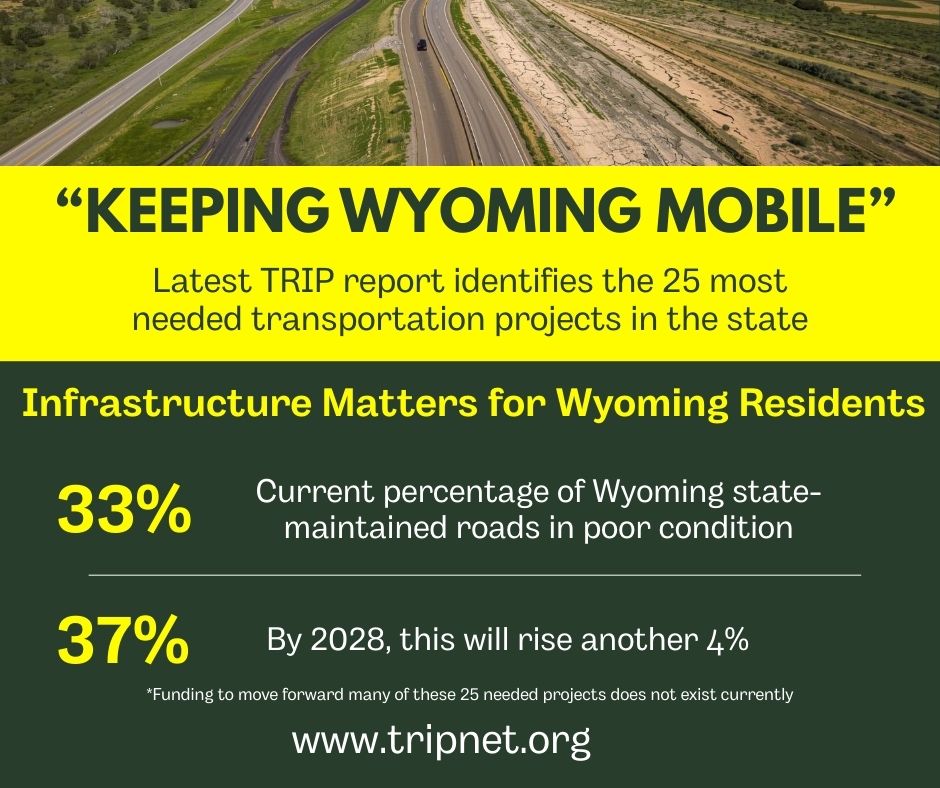 “KEEPING WYOMING MOBILE”

Latest TRIP report identifies the 25 most needed transportation projects in the state

Infrastructure Matters for Wyoming Residents

33%

Current percentage of Wyoming state-maintained roads in poor condition

37%

By 2028, this will rise another 4%

*Funding to move forward many of these 25 needed projects does not exist currently

www.tripnet.org